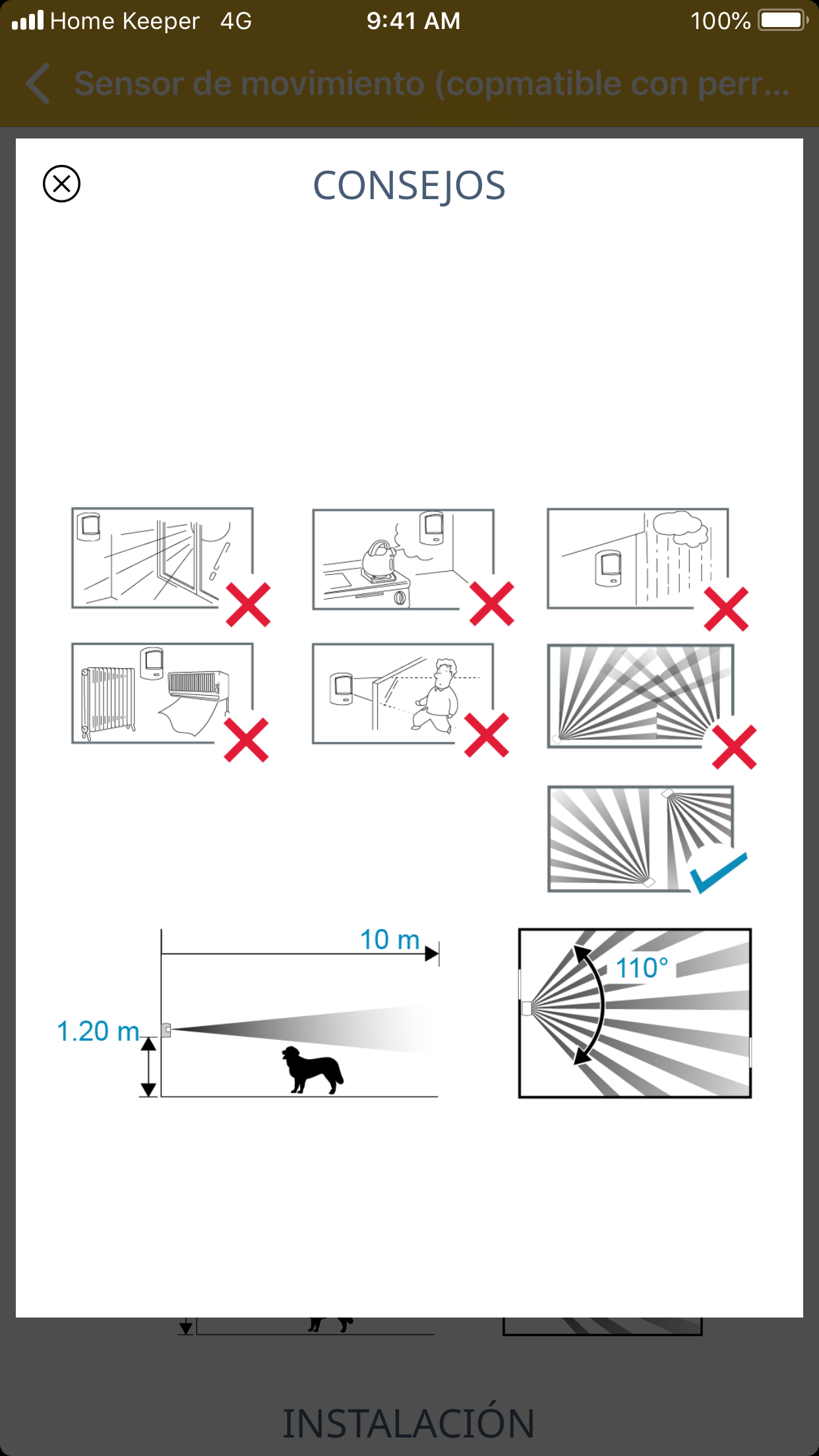 Home Keeper 4G 9:41 AM 100%

Sensor de movimiento (copmatible con perr...

CONSEJOS

10 m

1.20 m

110°

INSTALACIÓN